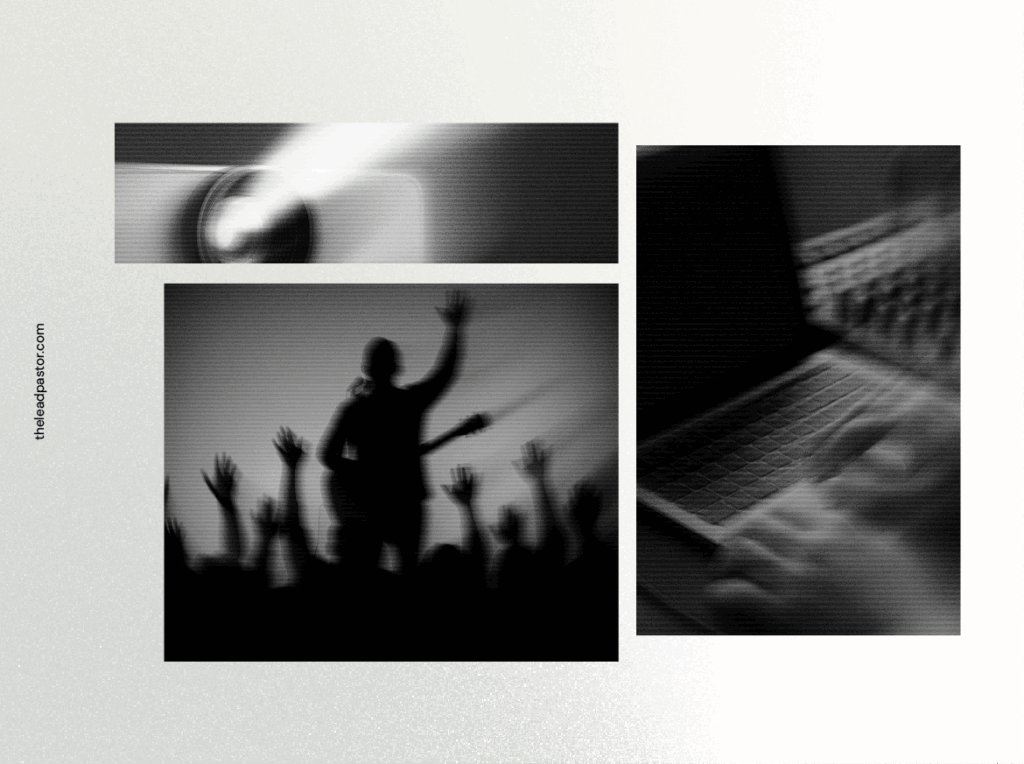 theleadpastor.com