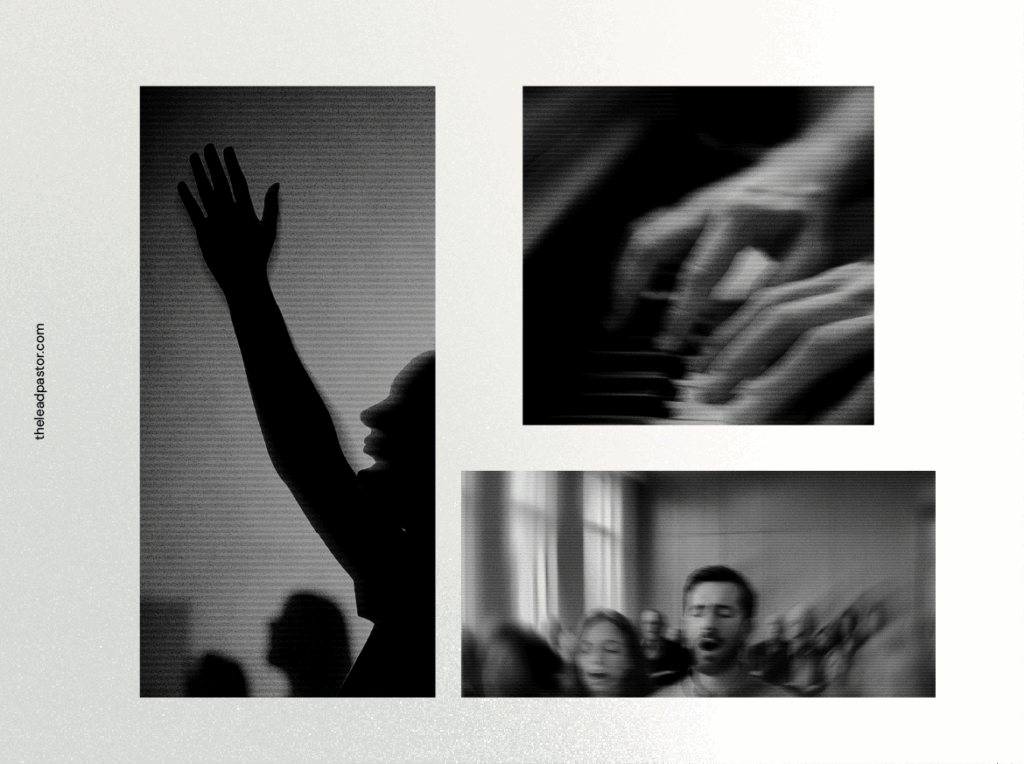 theleadpastor.com